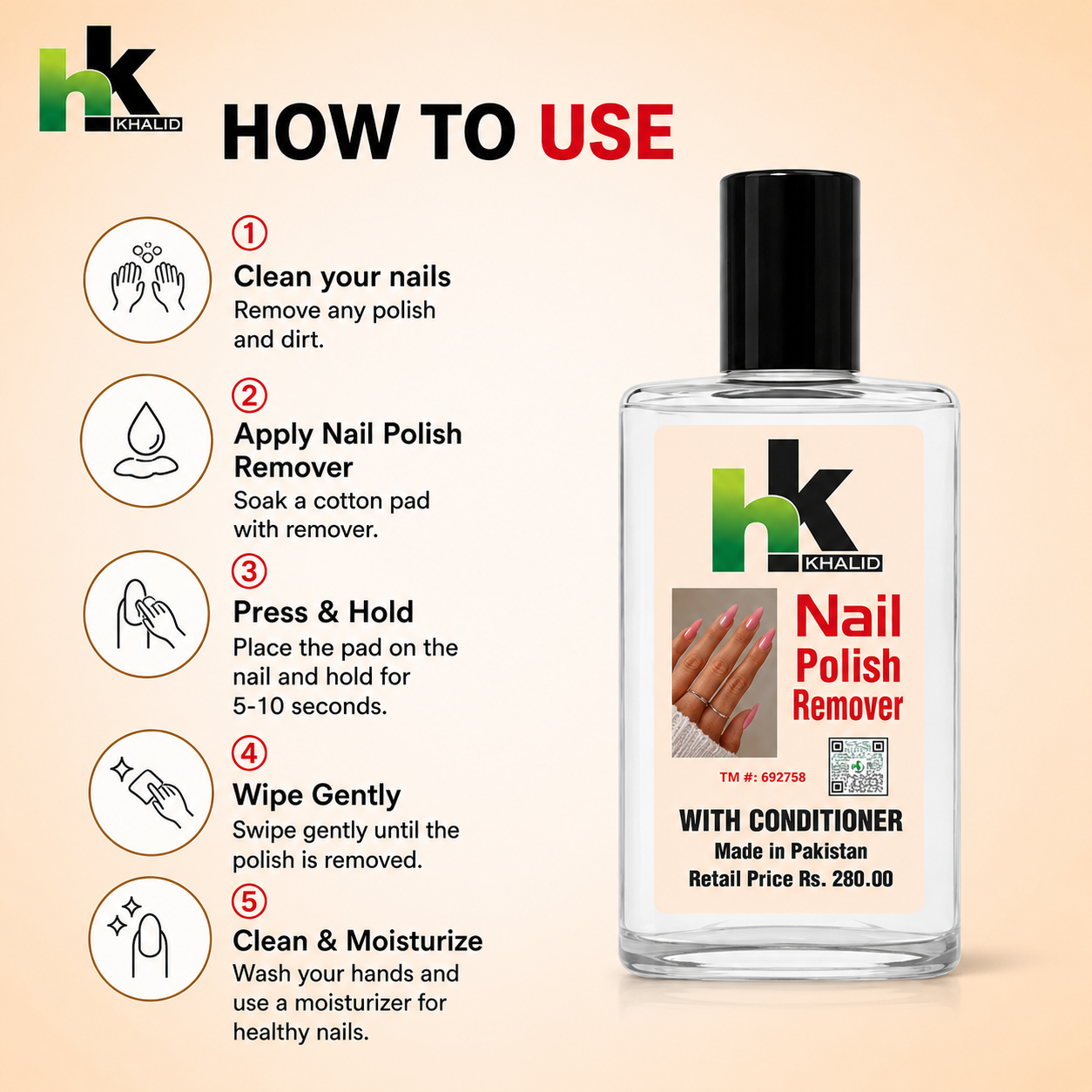 hk KHALID

HOW TO USE

1
Clean your nails
Remove any polish and dirt.

2
Apply Nail Polish Remover
Soak a cotton pad with remover.

3
Press & Hold
Place the pad on the nail and hold for 5-10 seconds.

4
Wipe Gently
Swipe gently until the polish is removed.

5
Clean & Moisturize
Wash your hands and use a moisturizer for healthy nails.

hk KHALID

Nail Polish Remover

TM #: 692758

WITH CONDITIONER
Made in Pakistan
Retail Price Rs. 280.00